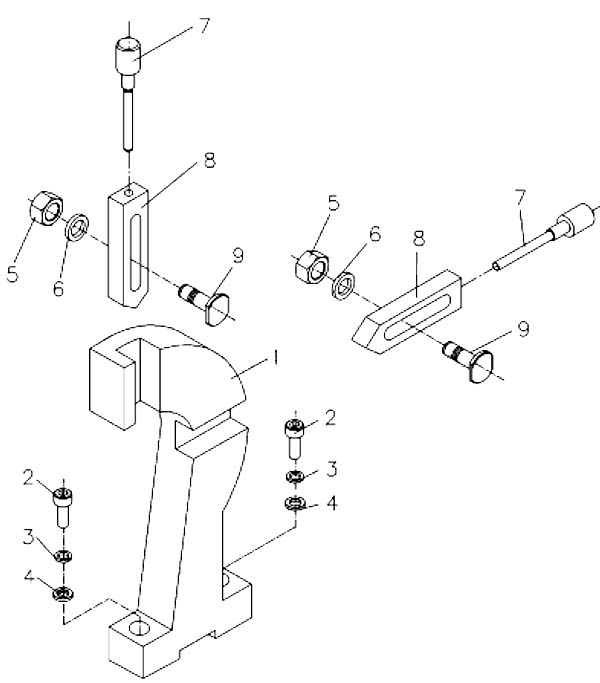 7
8
5
6
9
5
6
8
7
9
1
2
3
4
2
3
4